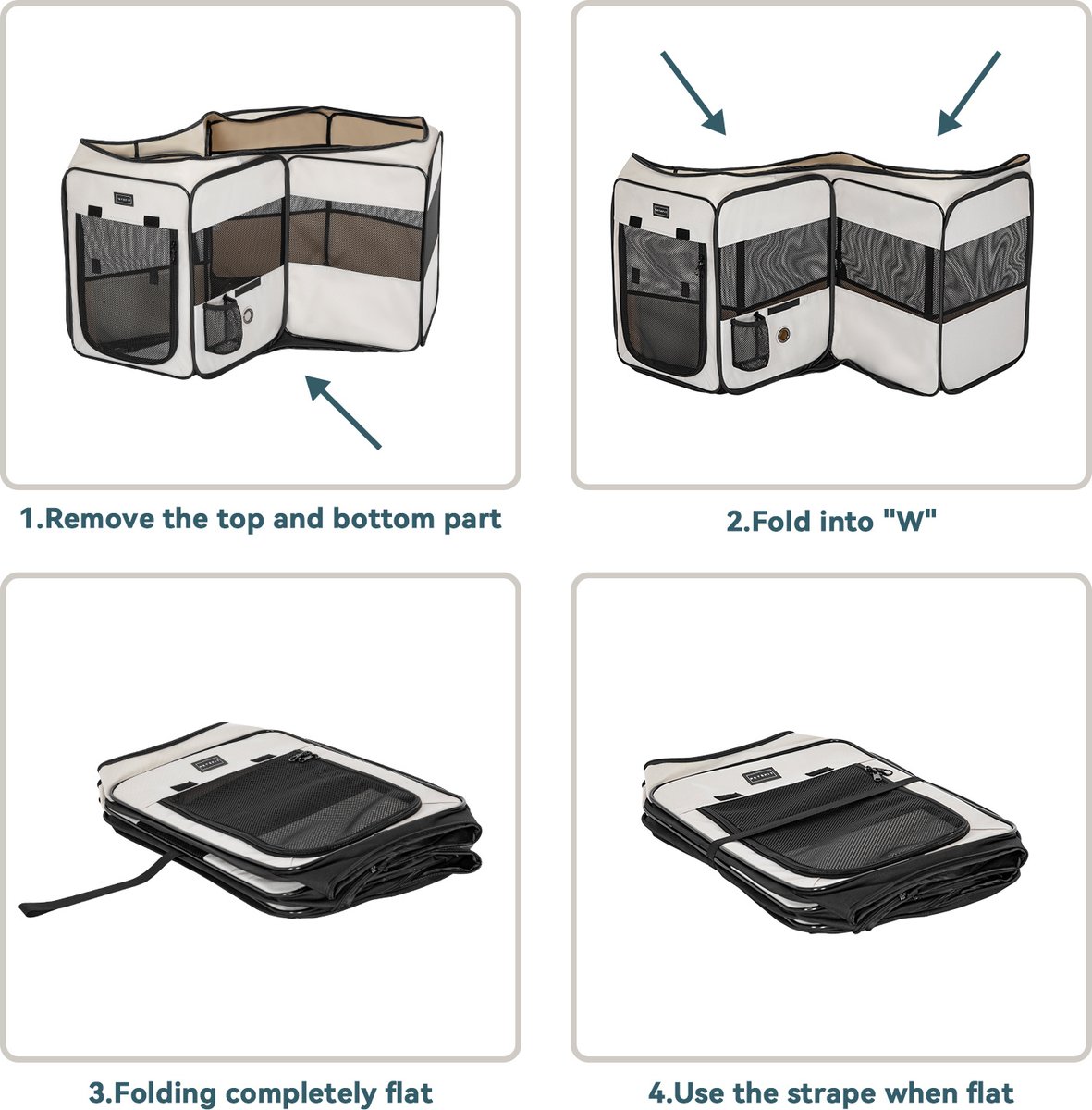 1.Remove the top and bottom part

2.Fold into "W"

3.Folding completely flat

4.Use the strape when flat