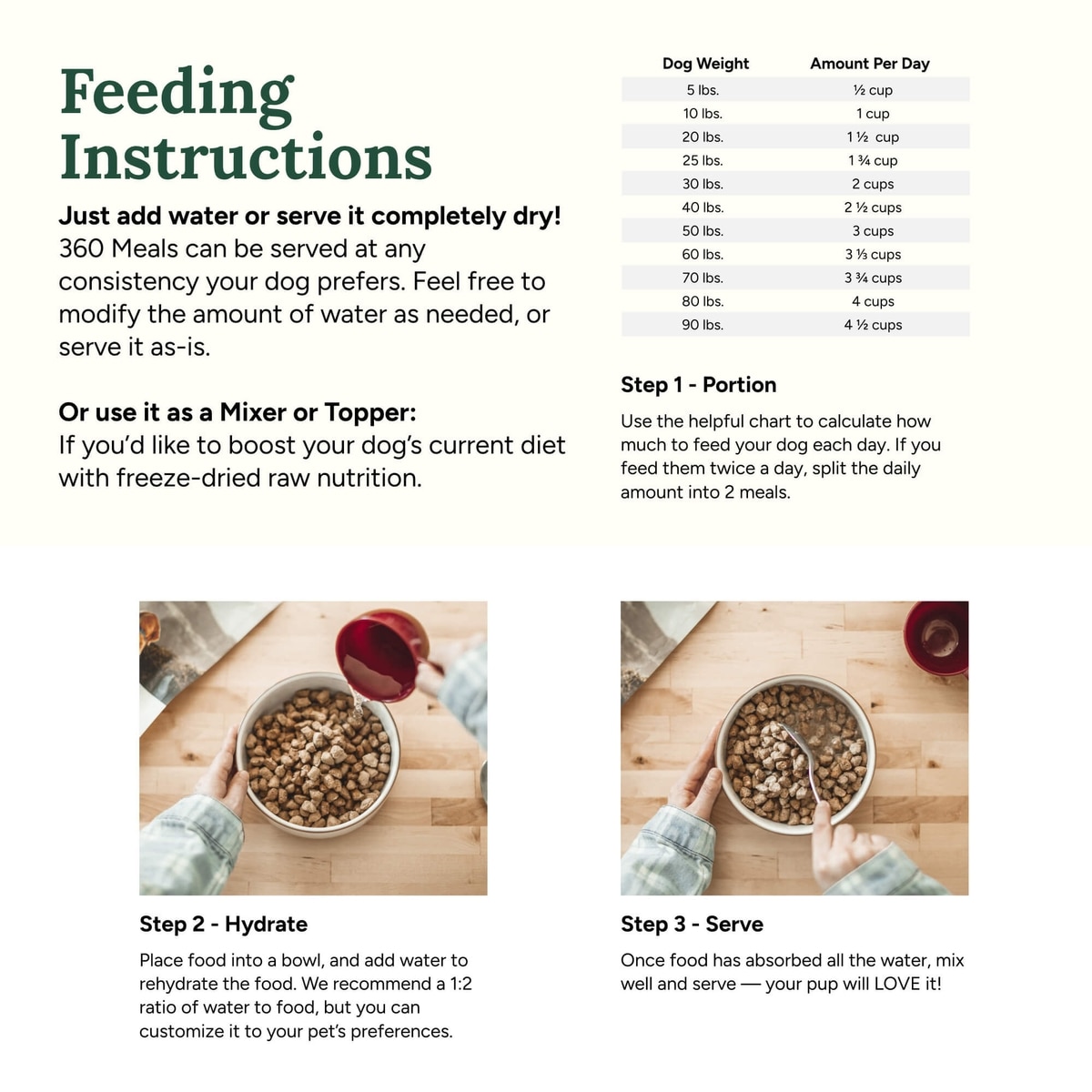 Feeding Instructions

Just add water or serve it completely dry!
360 Meals can be served at any consistency your dog prefers. Feel free to modify the amount of water as needed, or serve it as-is.

Or use it as a Mixer or Topper:
If you'd like to boost your dog's current diet with freeze-dried raw nutrition.

| Dog Weight | Amount Per Day |
|---|---|
| 5 lbs. | ½ cup |
| 10 lbs. | 1 cup |
| 20 lbs. | 1 ½ cup |
| 25 lbs. | 1 ¾ cup |
| 30 lbs. | 2 cups |
| 40 lbs. | 2 ½ cups |
| 50 lbs. | 3 cups |
| 60 lbs. | 3 ⅓ cups |
| 70 lbs. | 3 ¾ cups |
| 80 lbs. | 4 cups |
| 90 lbs. | 4 ½ cups |

Step 1 - Portion
Use the helpful chart to calculate how much to feed your dog each day. If you feed them twice a day, split the daily amount into 2 meals.

Step 2 - Hydrate
Place food into a bowl, and add water to rehydrate the food. We recommend a 1:2 ratio of water to food, but you can customize it to your pet's preferences.

Step 3 - Serve
Once food has absorbed all the water, mix well and serve — your pup will LOVE it!