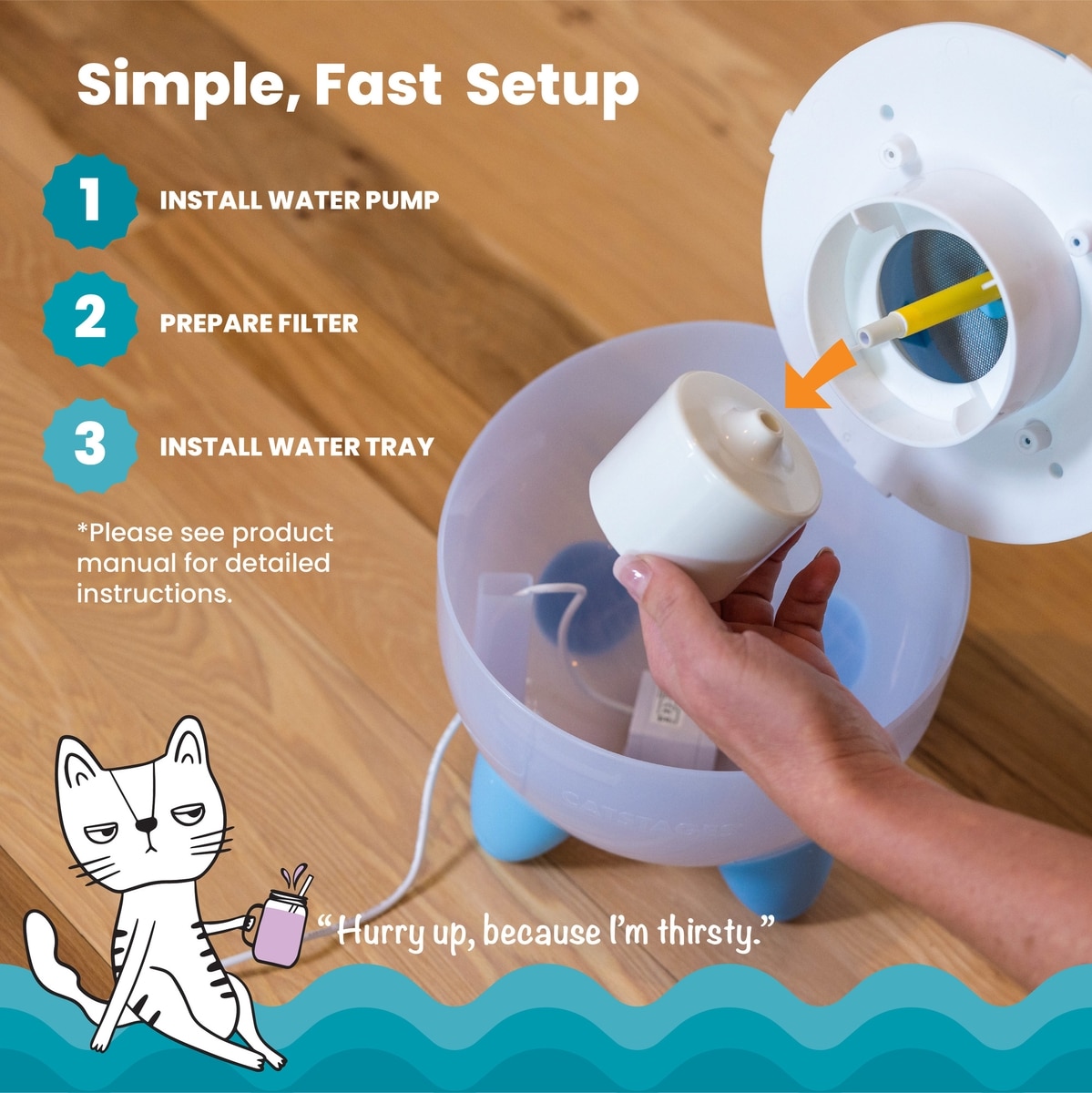 Simple, Fast Setup

1 INSTALL WATER PUMP

2 PREPARE FILTER

3 INSTALL WATER TRAY

*Please see product manual for detailed instructions.

CATSTAGES

"Hurry up, because I'm thirsty."