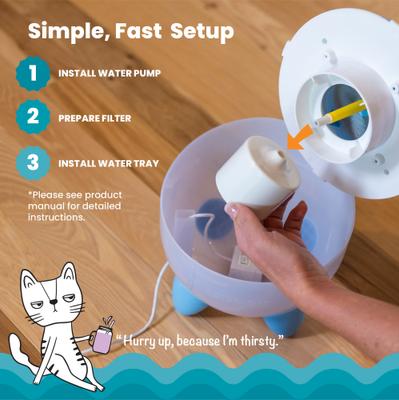 Simple, Fast Setup

1 INSTALL WATER PUMP

2 PREPARE FILTER

3 INSTALL WATER TRAY

*Please see product manual for detailed instructions.

"Hurry up, because I'm thirsty."