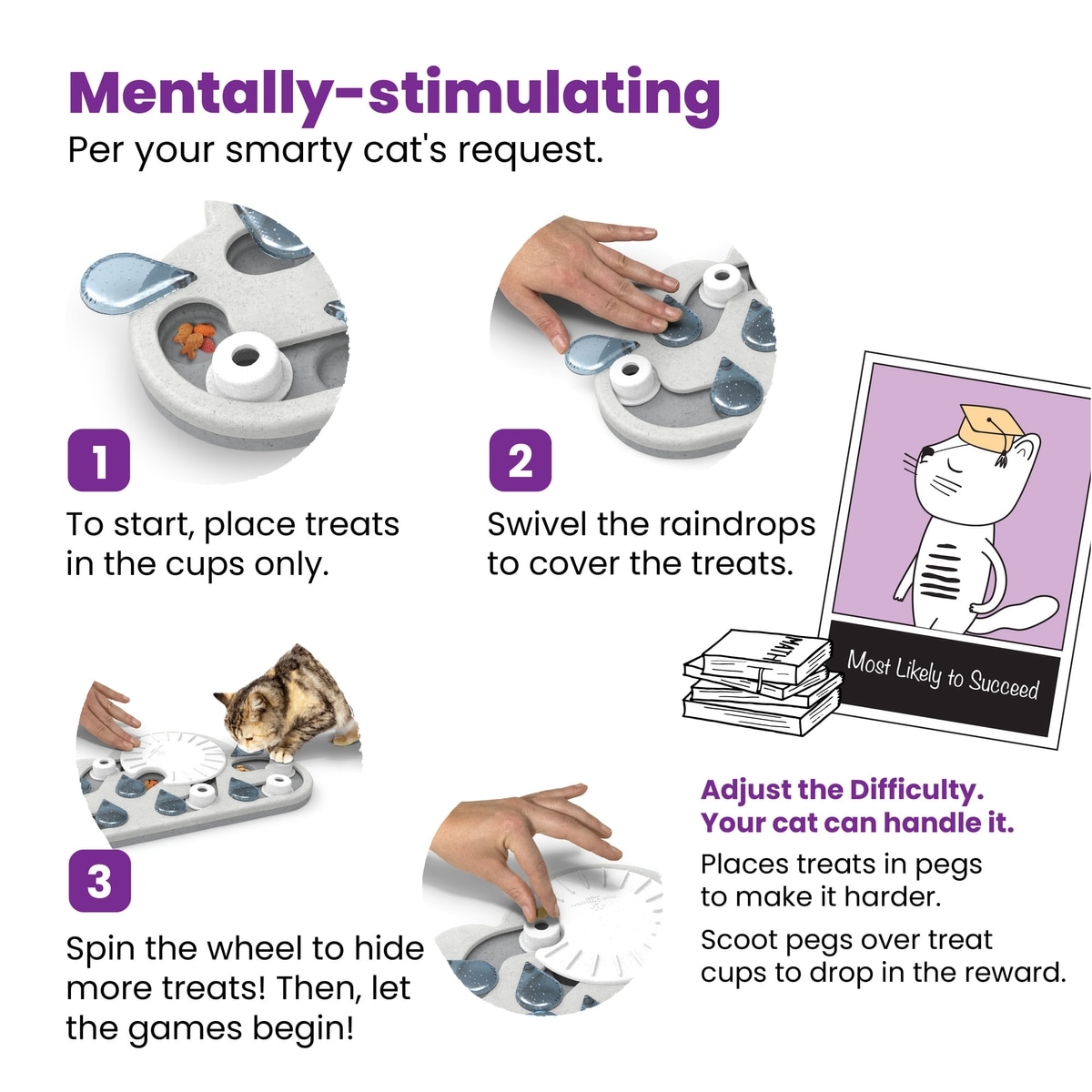 Mentally-stimulating

Per your smarty cat's request.

1

To start, place treats in the cups only.

2

Swivel the raindrops to cover the treats.

MATH

Most Likely to Succeed

3

Spin the wheel to hide more treats! Then, let the games begin!

Adjust the Difficulty. Your cat can handle it.

Places treats in pegs to make it harder.

Scoot pegs over treat cups to drop in the reward.