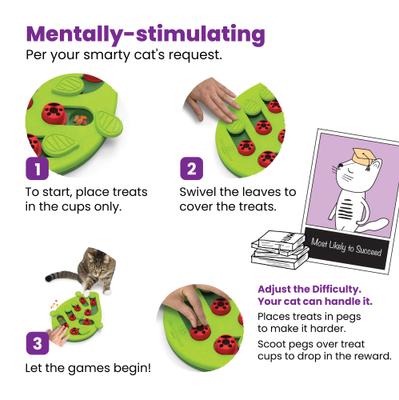 Mentally-stimulating
Per your smarty cat's request.

1
To start, place treats in the cups only.

2
Swivel the leaves to cover the treats.

Most Likely to Succeed

3
Let the games begin!

Adjust the Difficulty.
Your cat can handle it.
Places treats in pegs to make it harder.
Scoot pegs over treat cups to drop in the reward.