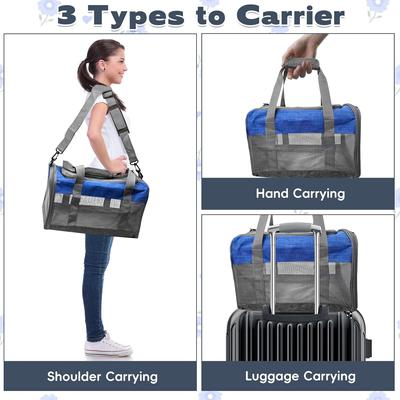 3 Types to Carrier

Shoulder Carrying

Hand Carrying

Luggage Carrying