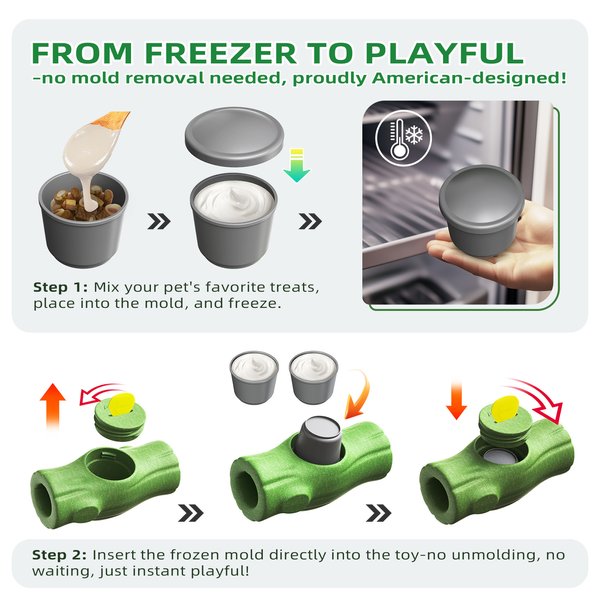 FROM FREEZER TO PLAYFUL
-no mold removal needed, proudly American-designed!

Step 1: Mix your pet's favorite treats, place into the mold, and freeze.

Step 2: Insert the frozen mold directly into the toy-no unmolding, no waiting, just instant playful!