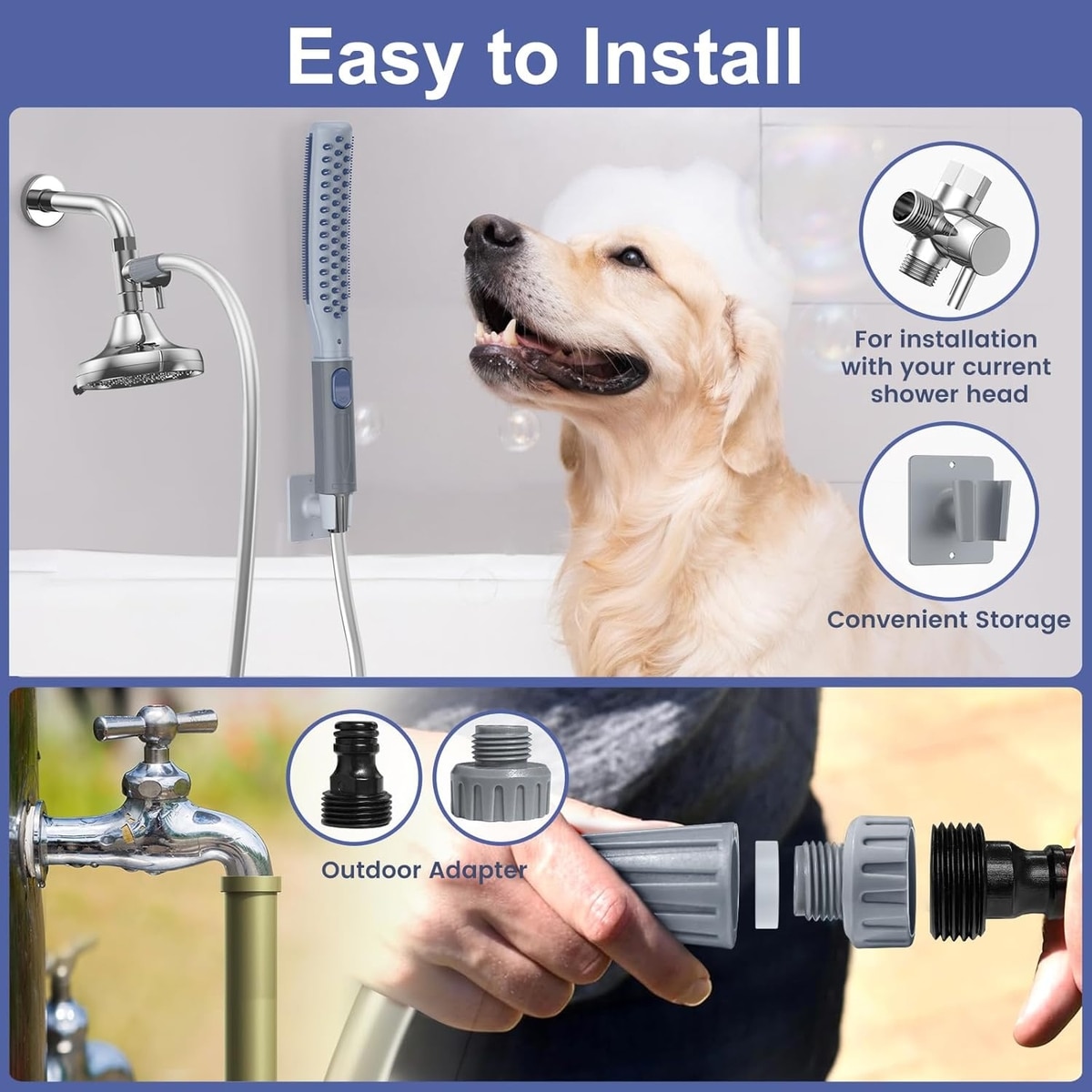 Easy to Install

For installation with your current shower head

Convenient Storage

Outdoor Adapter