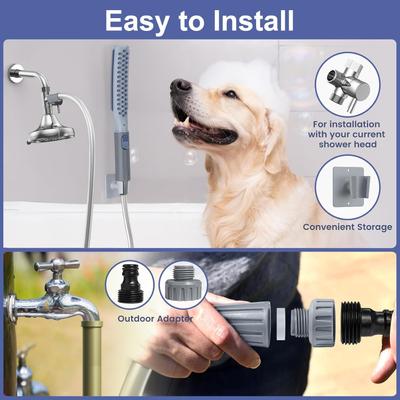 Easy to Install

For installation with your current shower head

Convenient Storage

Outdoor Adapter