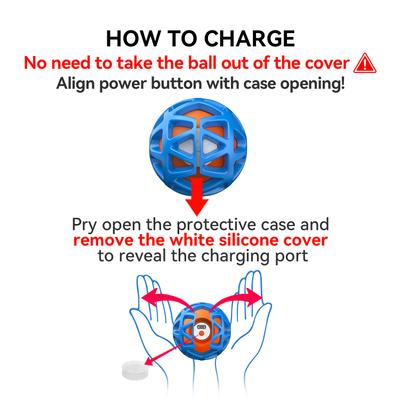 HOW TO CHARGE
No need to take the ball out of the cover
Align power button with case opening!

Pry open the protective case and remove the white silicone cover to reveal the charging port