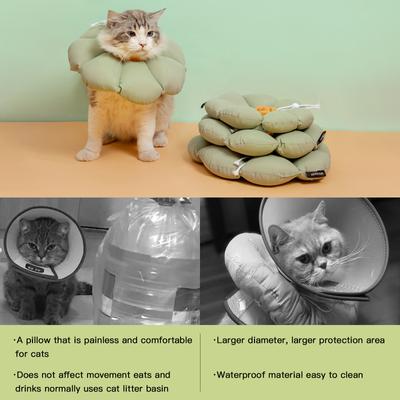 ·A pillow that is painless and comfortable for cats

·Does not affect movement eats and drinks normally uses cat litter basin

·Larger diameter, larger protection area

·Waterproof material easy to clean