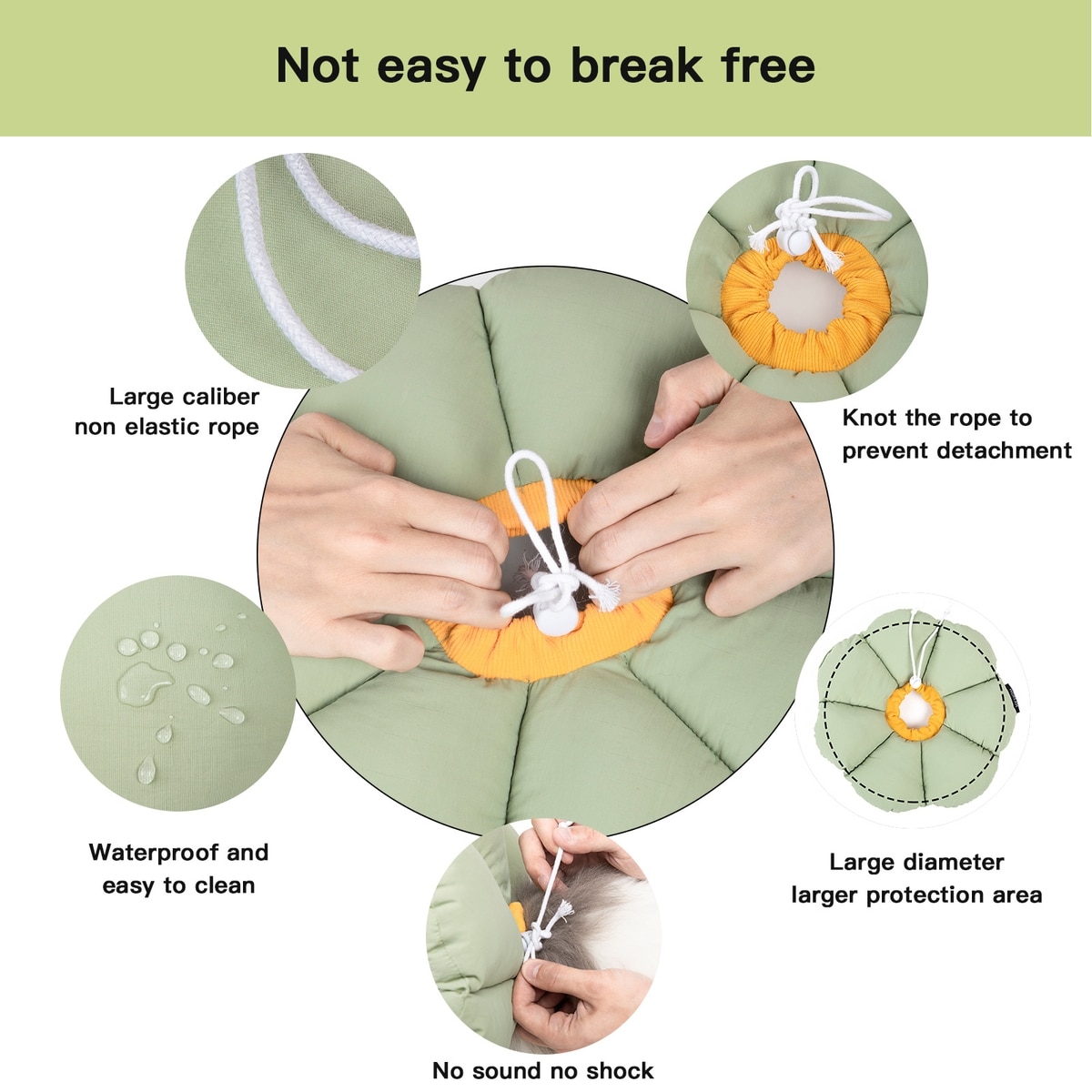 Not easy to break free

Large caliber non elastic rope

Knot the rope to prevent detachment

Waterproof and easy to clean

Large diameter larger protection area

No sound no shock