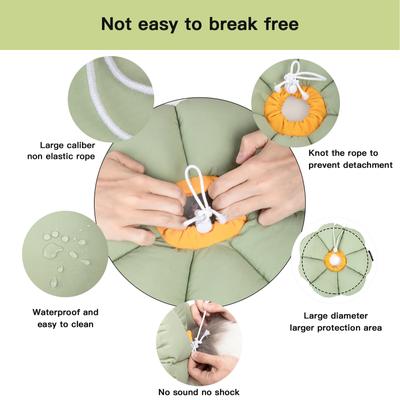 Not easy to break free

Large caliber non elastic rope

Knot the rope to prevent detachment

Waterproof and easy to clean

Large diameter larger protection area

No sound no shock