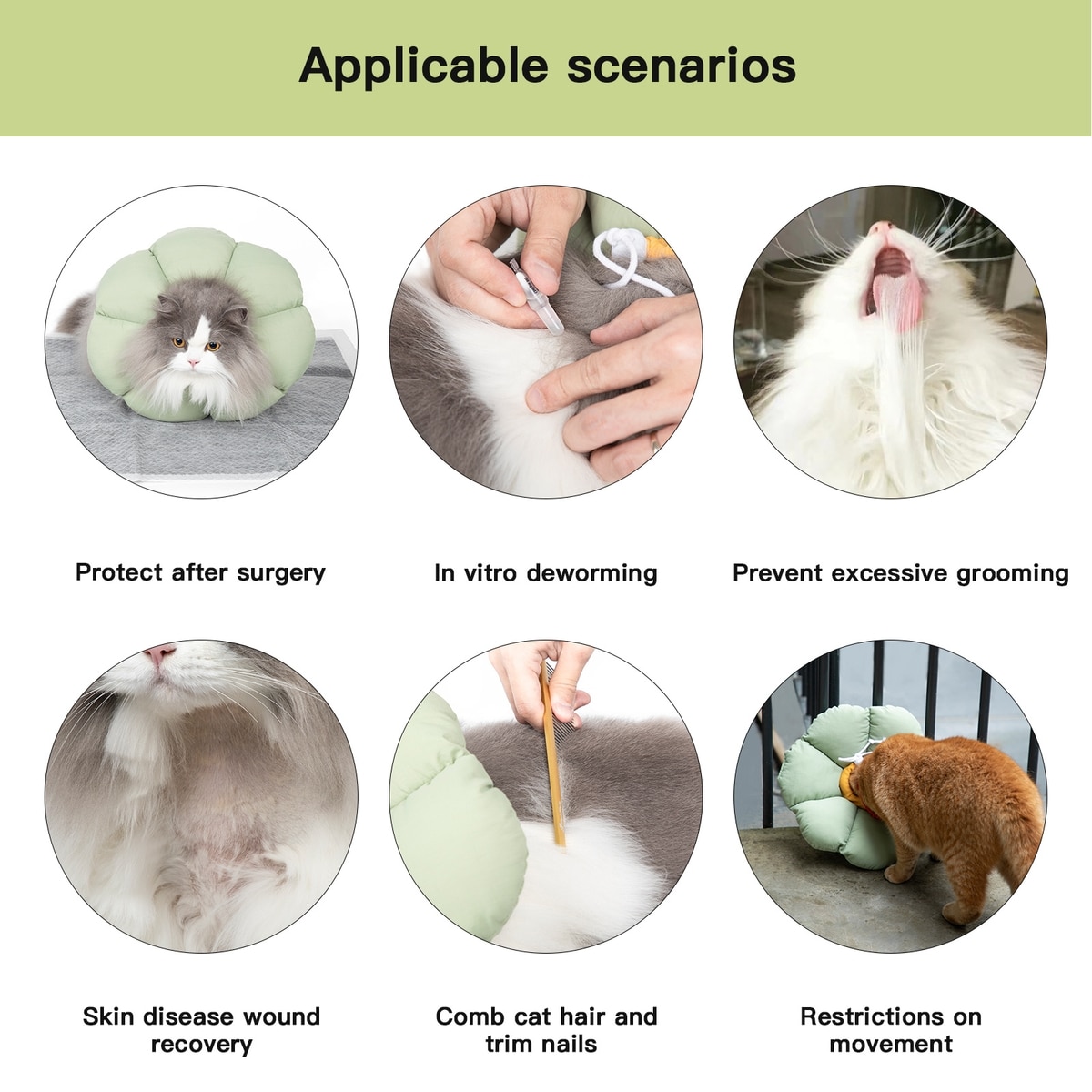 Applicable scenarios

Protect after surgery

In vitro deworming

Prevent excessive grooming

Skin disease wound recovery

Comb cat hair and trim nails

Restrictions on movement