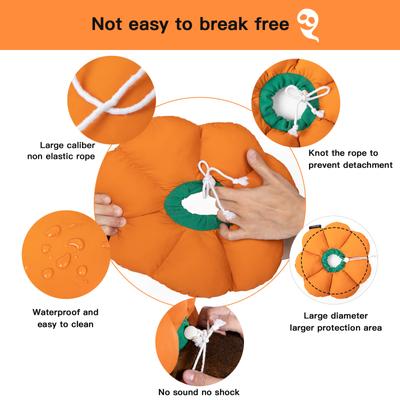 Not easy to break free

Large caliber non elastic rope

Knot the rope to prevent detachment

Waterproof and easy to clean

Large diameter larger protection area

No sound no shock