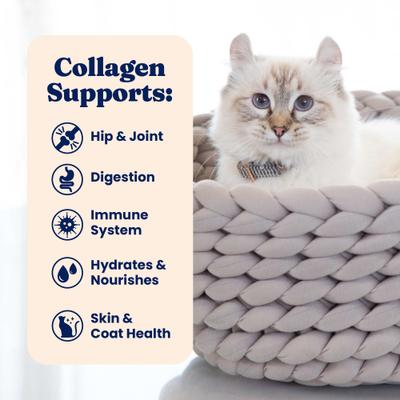 Collagen Supports:

Hip & Joint

Digestion

Immune System

Hydrates & Nourishes

Skin & Coat Health