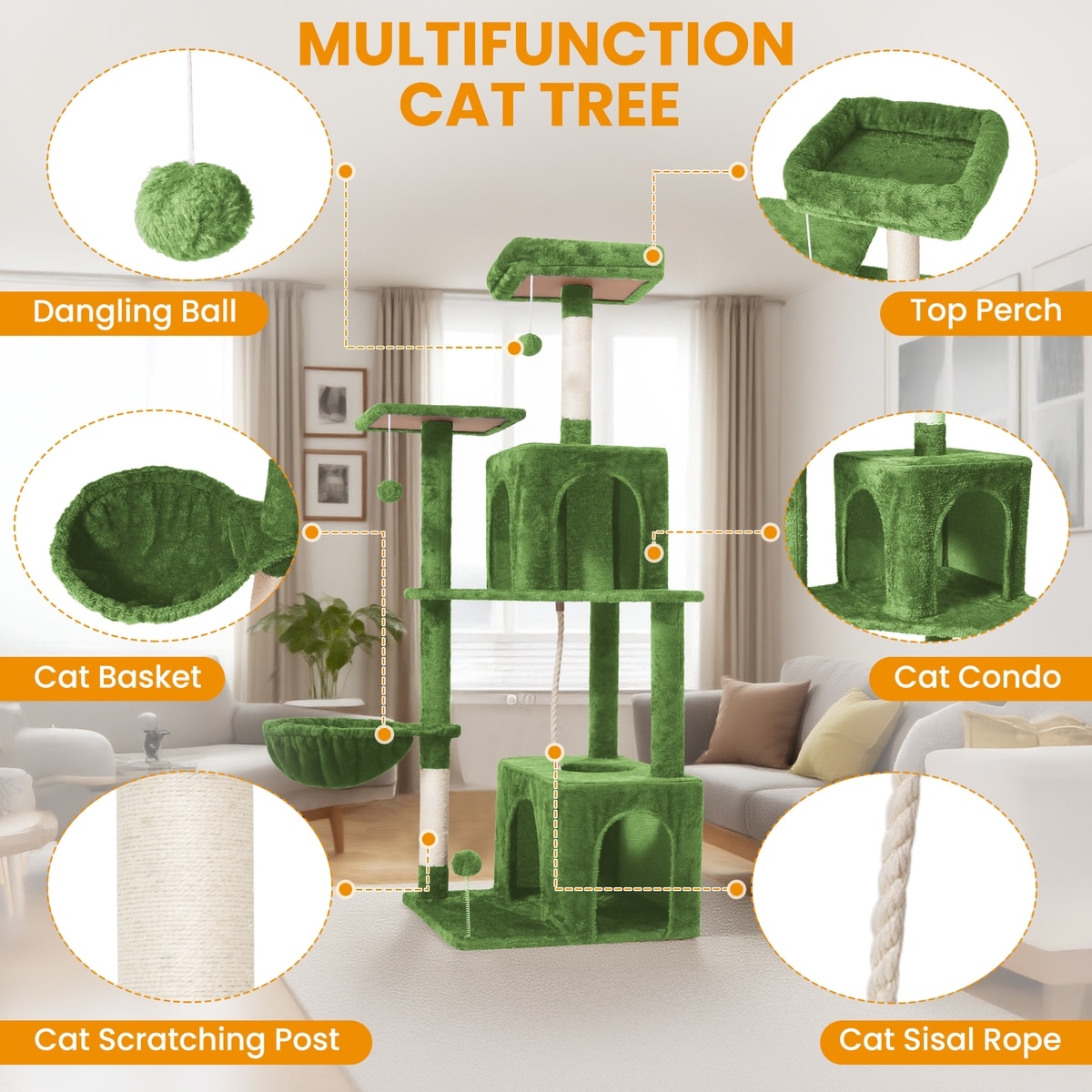 MULTIFUNCTION CAT TREE

Dangling Ball

Top Perch

Cat Basket

Cat Condo

Cat Scratching Post

Cat Sisal Rope