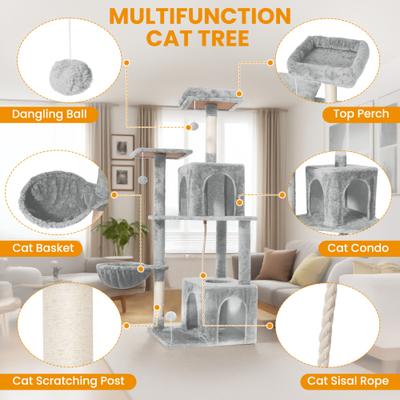 MULTIFUNCTION CAT TREE

Dangling Ball

Top Perch

Cat Basket

Cat Condo

Cat Scratching Post

Cat Sisal Rope