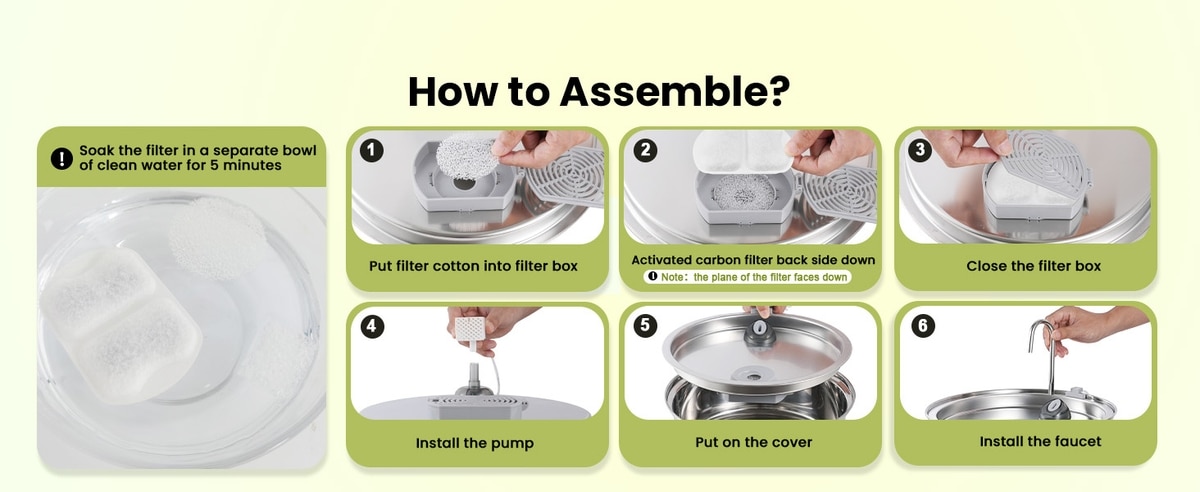 How to Assemble?

! Soak the filter in a separate bowl of clean water for 5 minutes

1
Put filter cotton into filter box

2
Activated carbon filter back side down
! Note: the plane of the filter faces down

3
Close the filter box

4
Install the pump

5
Put on the cover

6
Install the faucet