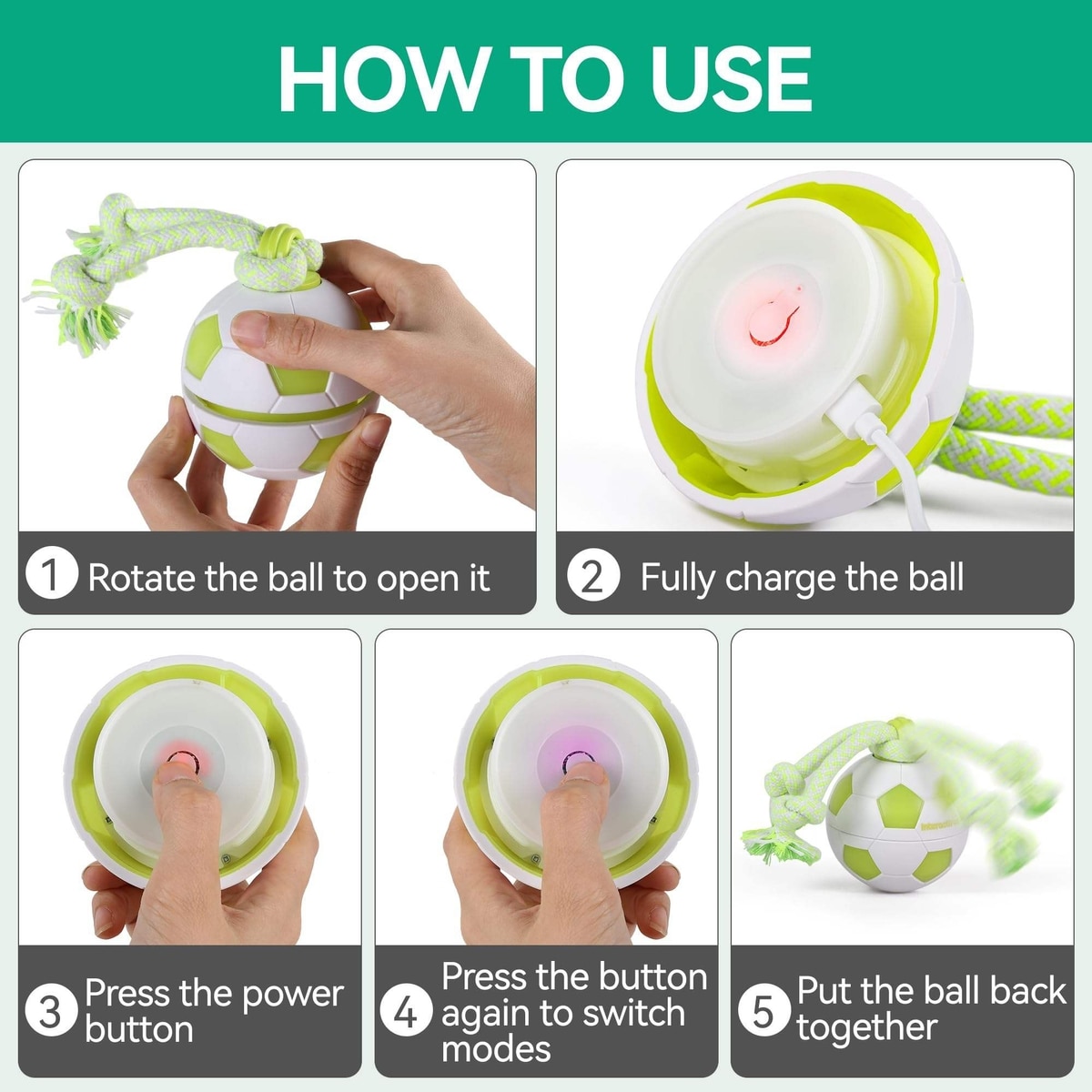 HOW TO USE

1 Rotate the ball to open it

2 Fully charge the ball

3 Press the power button

4 Press the button again to switch modes

5 Put the ball back together