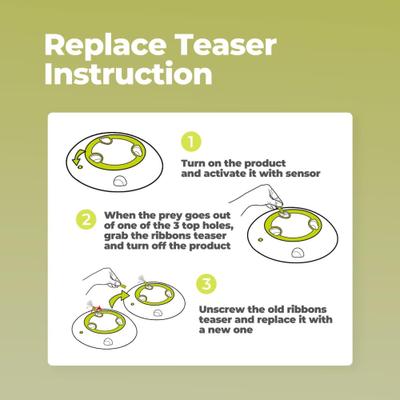 Replace Teaser Instruction

1

Turn on the product and activate it with sensor

2

When the prey goes out of one of the 3 top holes, grab the ribbons teaser and turn off the product

3

Unscrew the old ribbons teaser and replace it with a new one