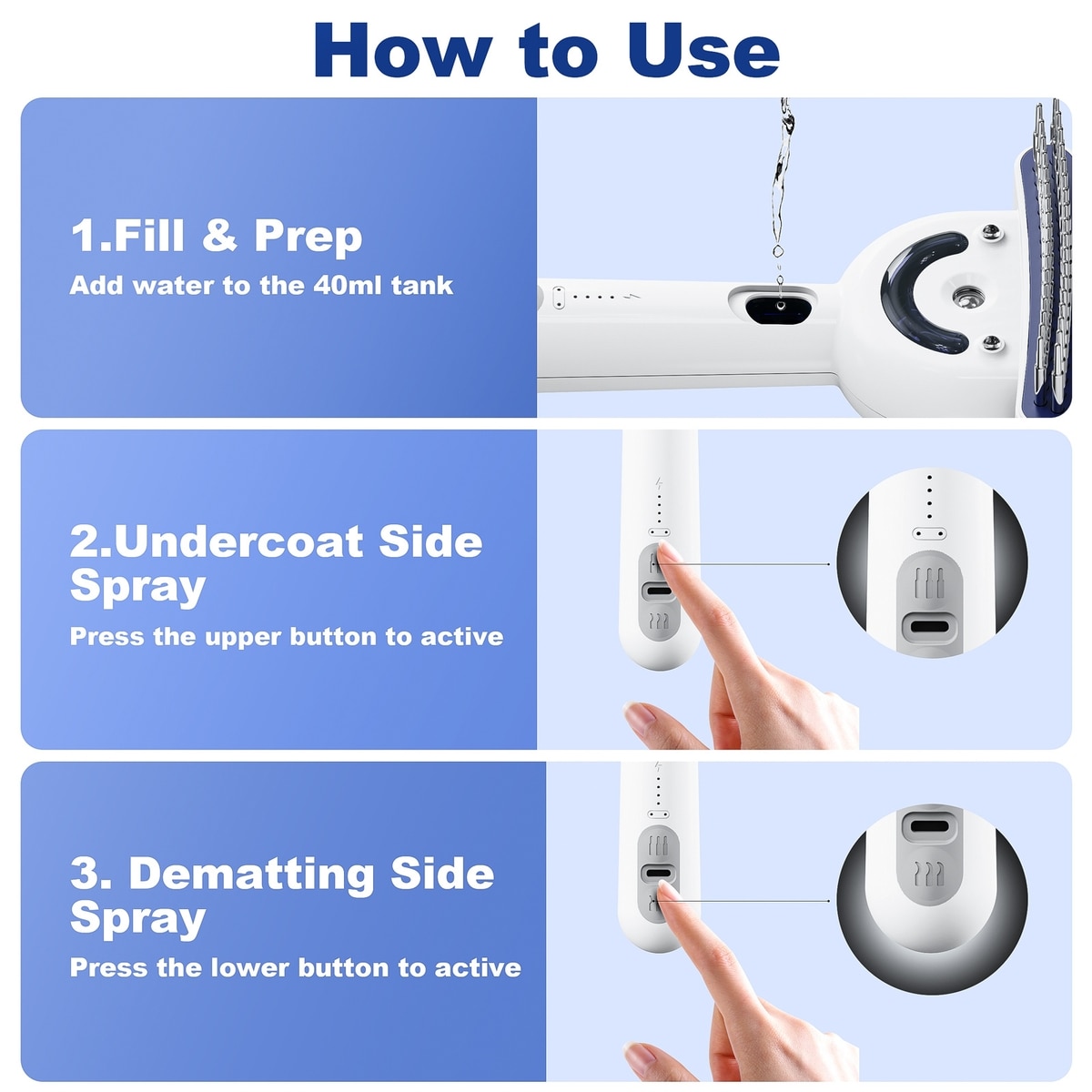 How to Use

1.Fill & Prep
Add water to the 40ml tank

2.Undercoat Side Spray
Press the upper button to active

3. Dematting Side Spray
Press the lower button to active