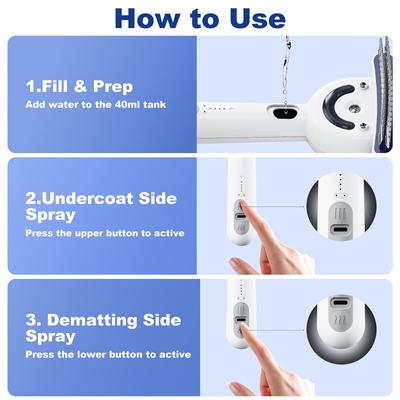 How to Use

1.Fill & Prep
Add water to the 40ml tank

2.Undercoat Side Spray
Press the upper button to active

3. Dematting Side Spray
Press the lower button to active