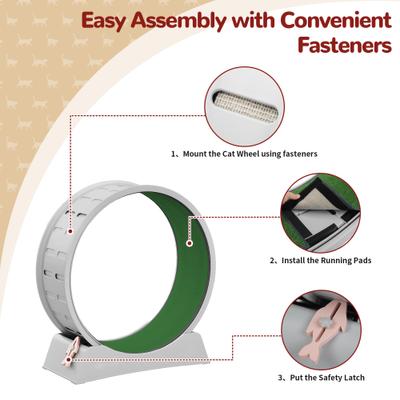 Easy Assembly with Convenient Fasteners

1、Mount the Cat Wheel using fasteners

2、Install the Running Pads

3、Put the Safety Latch