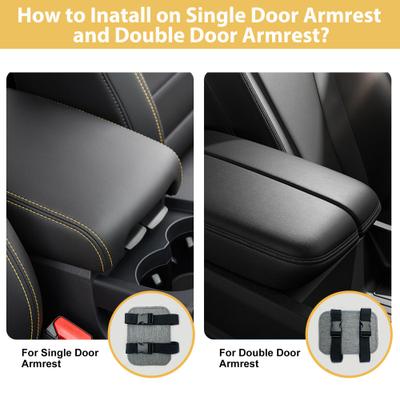 How to Inatall on Single Door Armrest and Double Door Armrest?

For Single Door Armrest

For Double Door Armrest