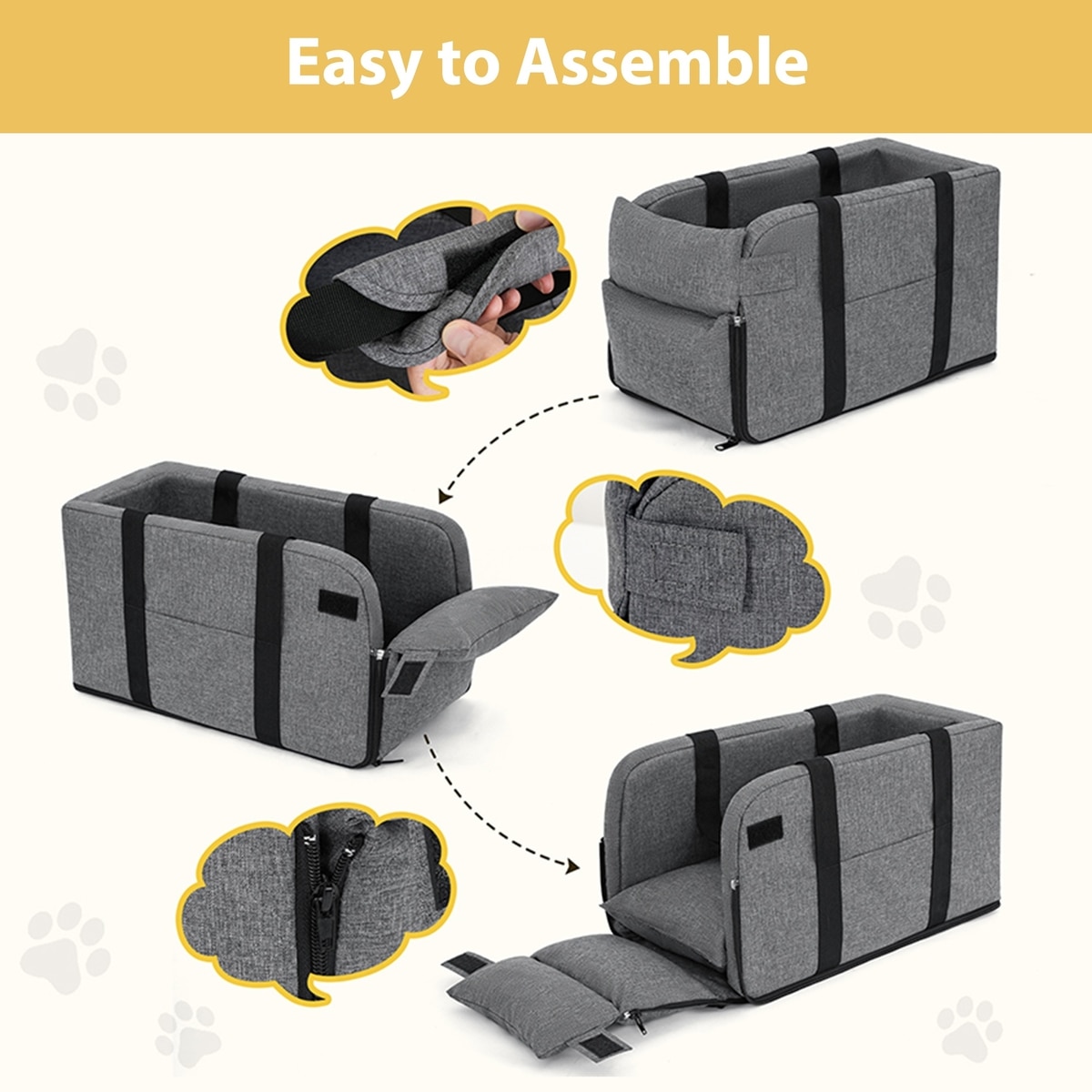 Easy to Assemble