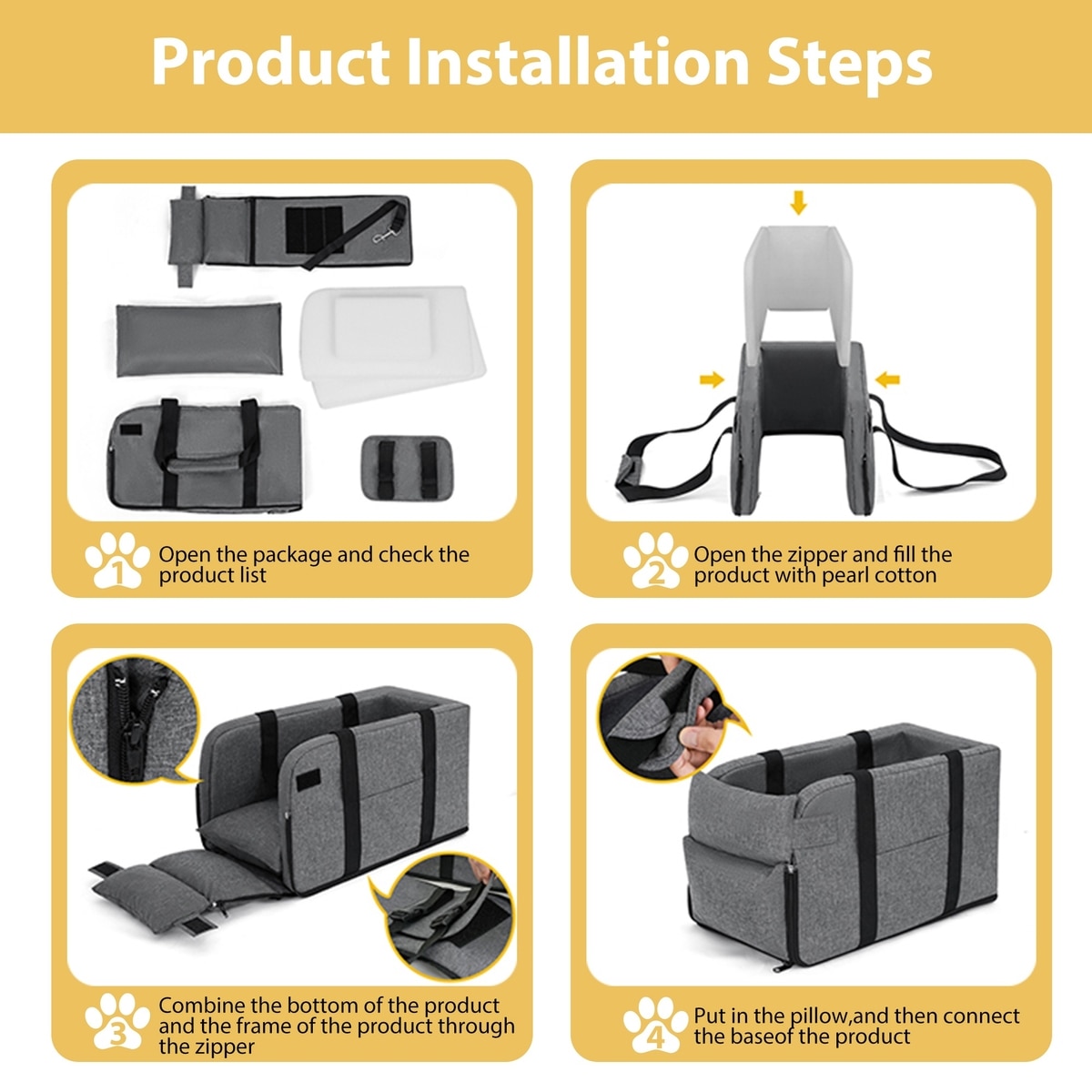 Product Installation Steps

1 Open the package and check the product list

2 Open the zipper and fill the product with pearl cotton

3 Combine the bottom of the product and the frame of the product through the zipper

4 Put in the pillow,and then connect the baseof the product