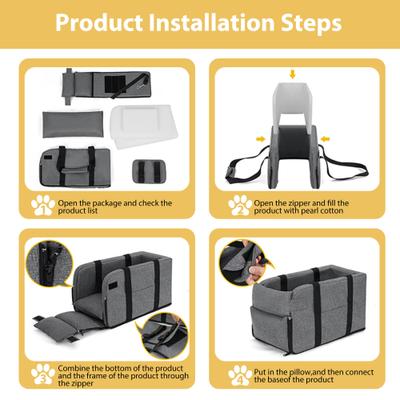 Product Installation Steps

1 Open the package and check the product list

2 Open the zipper and fill the product with pearl cotton

3 Combine the bottom of the product and the frame of the product through the zipper

4 Put in the pillow,and then connect the baseof the product