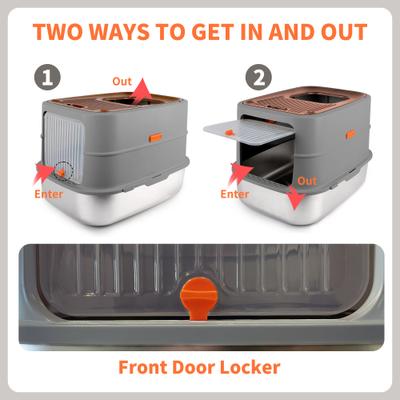 TWO WAYS TO GET IN AND OUT

1

Out

Enter

2

Enter

Out

Front Door Locker