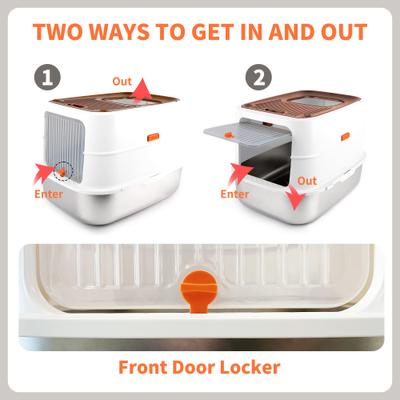 TWO WAYS TO GET IN AND OUT

1

Out

Enter

2

Enter

Out

Front Door Locker