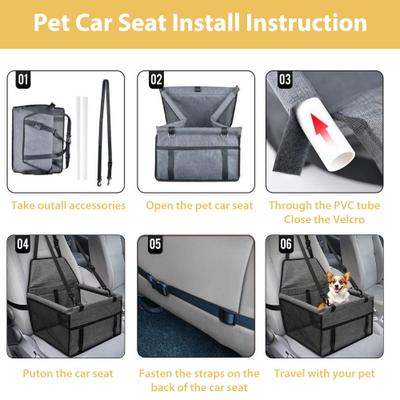 Pet Car Seat Install Instruction

01

Take outall accessories

02

Open the pet car seat

03

Through the PVC tube
Close the Velcro

04

Puton the car seat

05

Fasten the straps on the back of the car seat

06

Travel with your pet