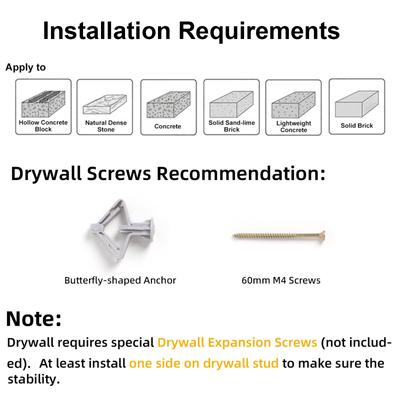 Installation Requirements

Apply to

Hollow Concrete Block

Natural Dense Stone

Concrete

Solid Sand-lime Brick

Lightweight Concrete

Solid Brick

Drywall Screws Recommendation:

Butterfly-shaped Anchor

60mm M4 Screws

Note:

Drywall requires special Drywall Expansion Screws (not included). At least install one side on drywall stud to make sure the stability.