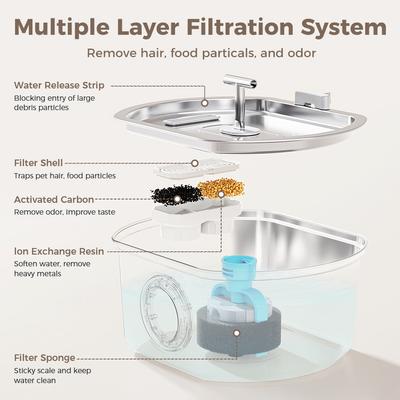 Multiple Layer Filtration System

Remove hair, food particals, and odor

Water Release Strip
Blocking entry of large debris particles

Filter Shell
Traps pet hair, food particles

Activated Carbon
Remove odor, improve taste

Ion Exchange Resin
Soften water, remove heavy metals

Filter Sponge
Sticky scale and keep water clean