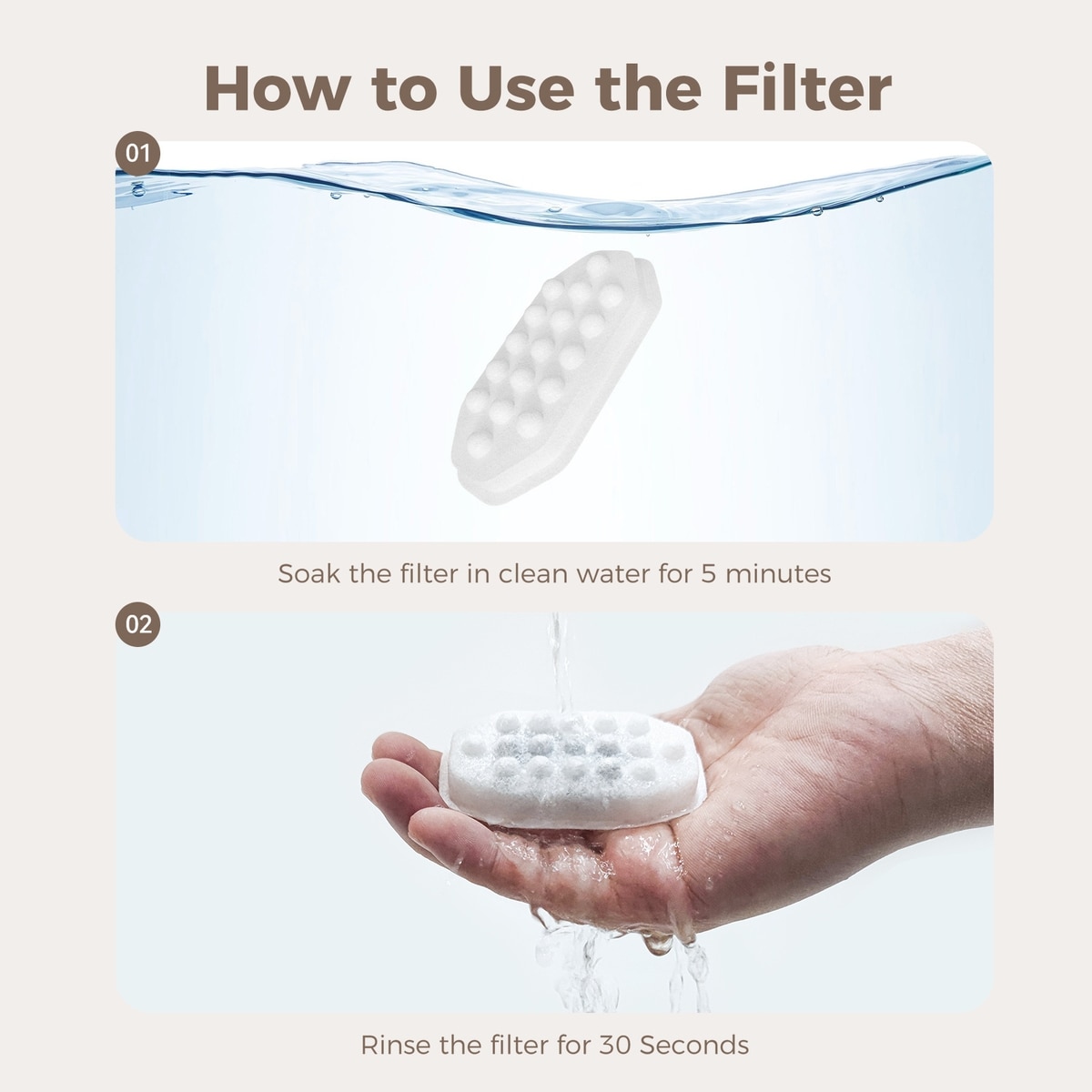 How to Use the Filter

01

Soak the filter in clean water for 5 minutes

02

Rinse the filter for 30 Seconds