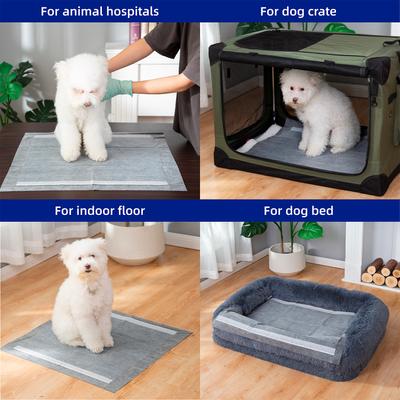 For animal hospitals

For dog crate

For indoor floor

For dog bed