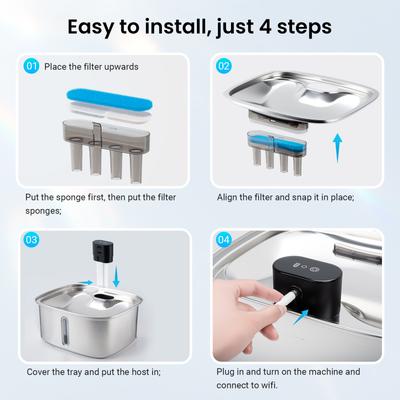 Easy to install, just 4 steps

01 Place the filter upwards

Put the sponge first, then put the filter sponges;

02

Align the filter and snap it in place;

03

Cover the tray and put the host in;

04

Plug in and turn on the machine and connect to wifi.