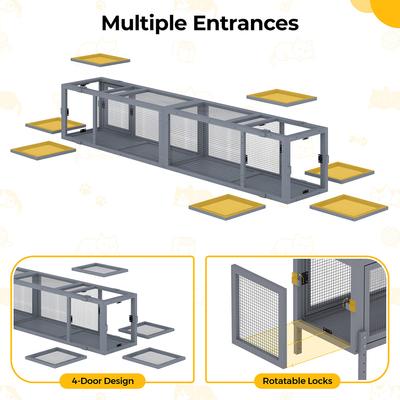 Multiple Entrances

4-Door Design

Rotatable Locks