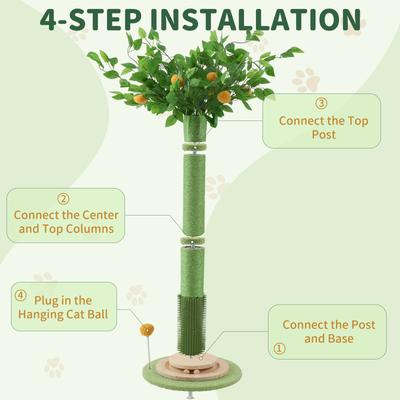 4-STEP INSTALLATION

③ Connect the Top Post

② Connect the Center and Top Columns

④ Plug in the Hanging Cat Ball

Connect the Post and Base ①