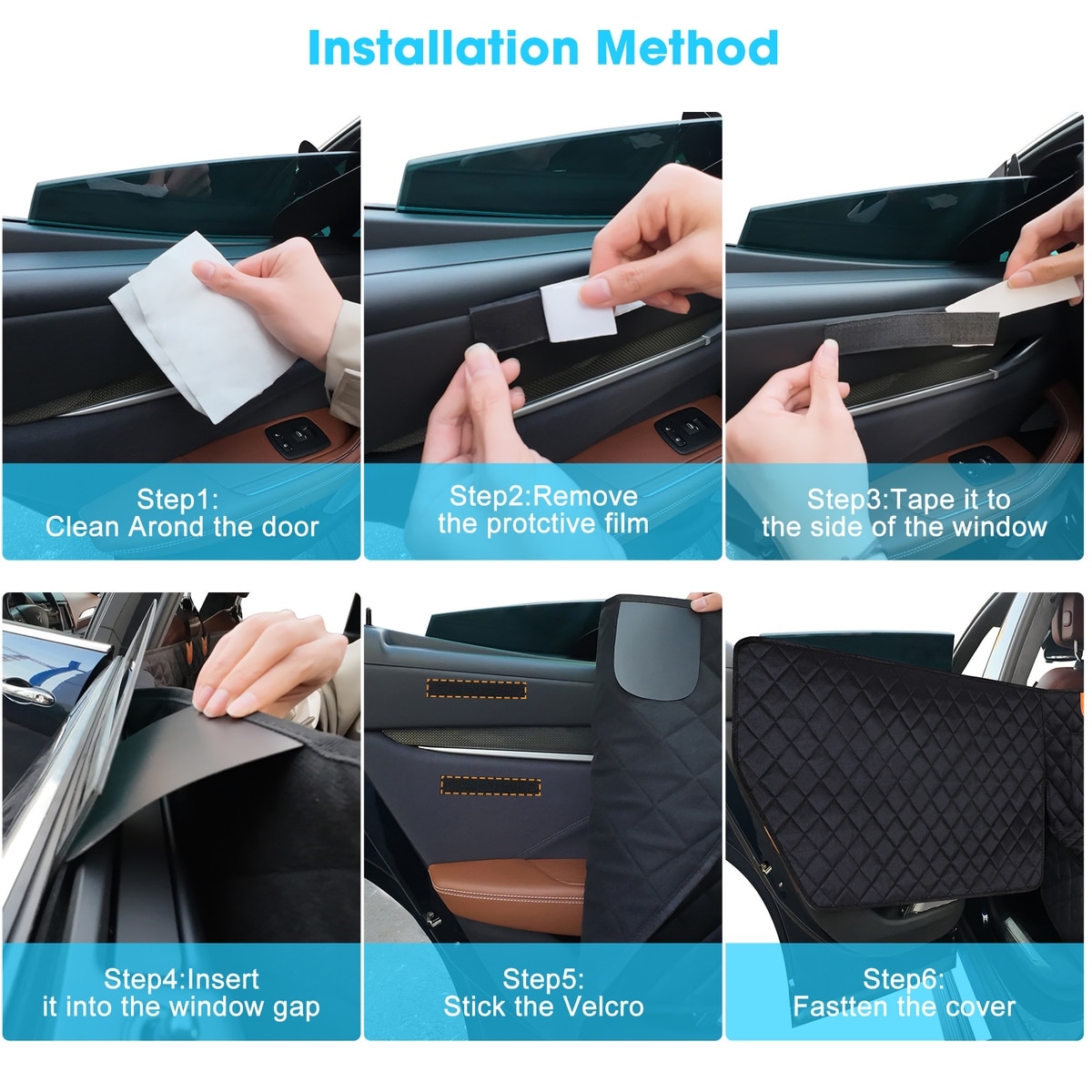 Installation Method

Step1:
Clean Arond the door

Step2:Remove
the protctive film

Step3:Tape it to
the side of the window

Step4:Insert
it into the window gap

Step5:
Stick the Velcro

Step6:
Fastten the cover