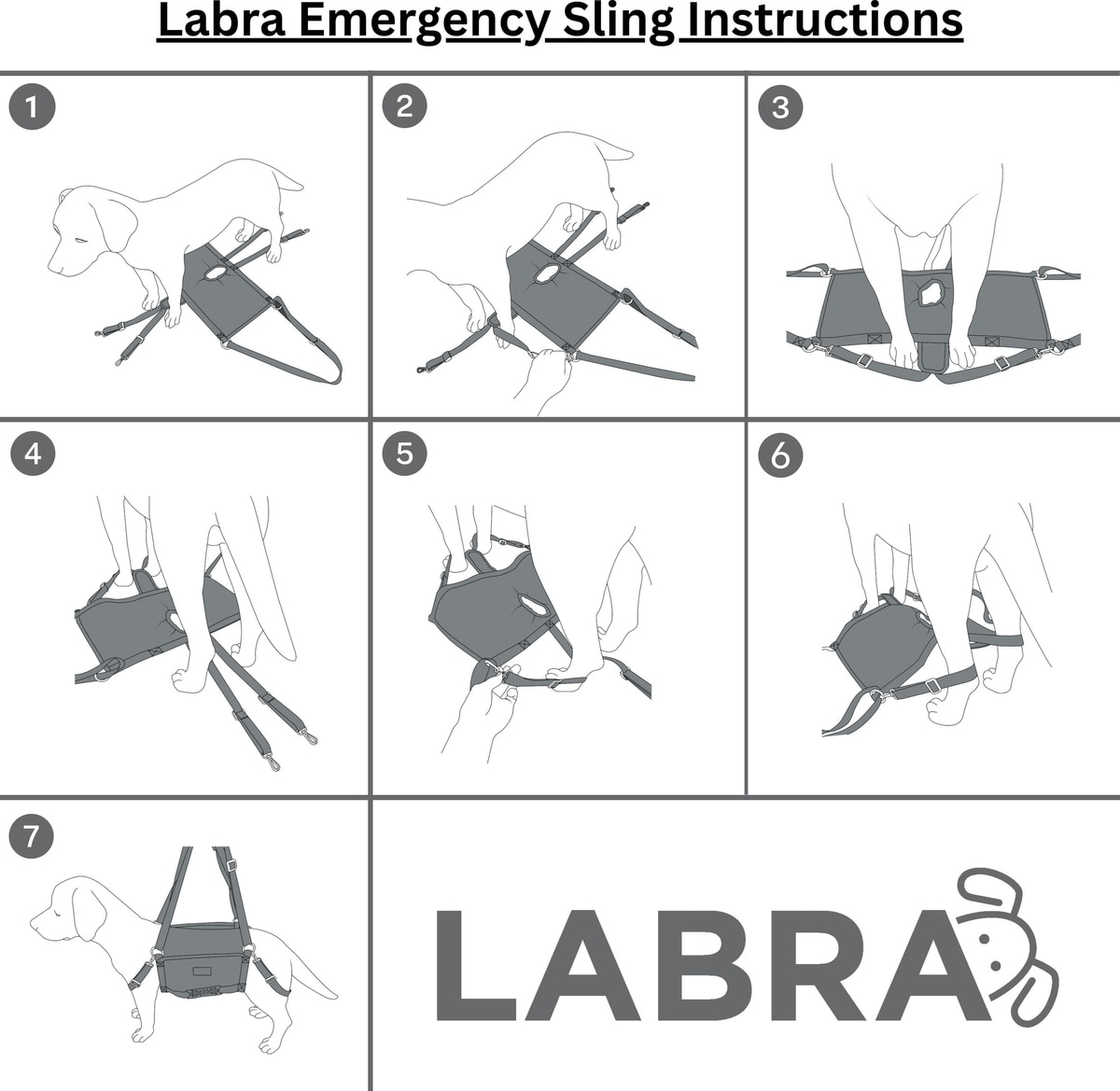 Labra Emergency Sling Instructions

1

2

3

4

5

6

7

LABRA