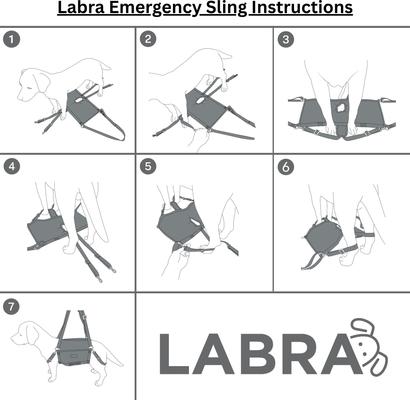 Labra Emergency Sling Instructions

1

2

3

4

5

6

7

LABRA