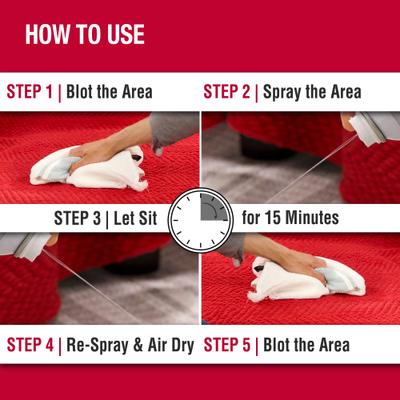 HOW TO USE

STEP 1 | Blot the Area

STEP 2 | Spray the Area

STEP 3 | Let Sit for 15 Minutes

STEP 4 | Re-Spray & Air Dry

STEP 5 | Blot the Area