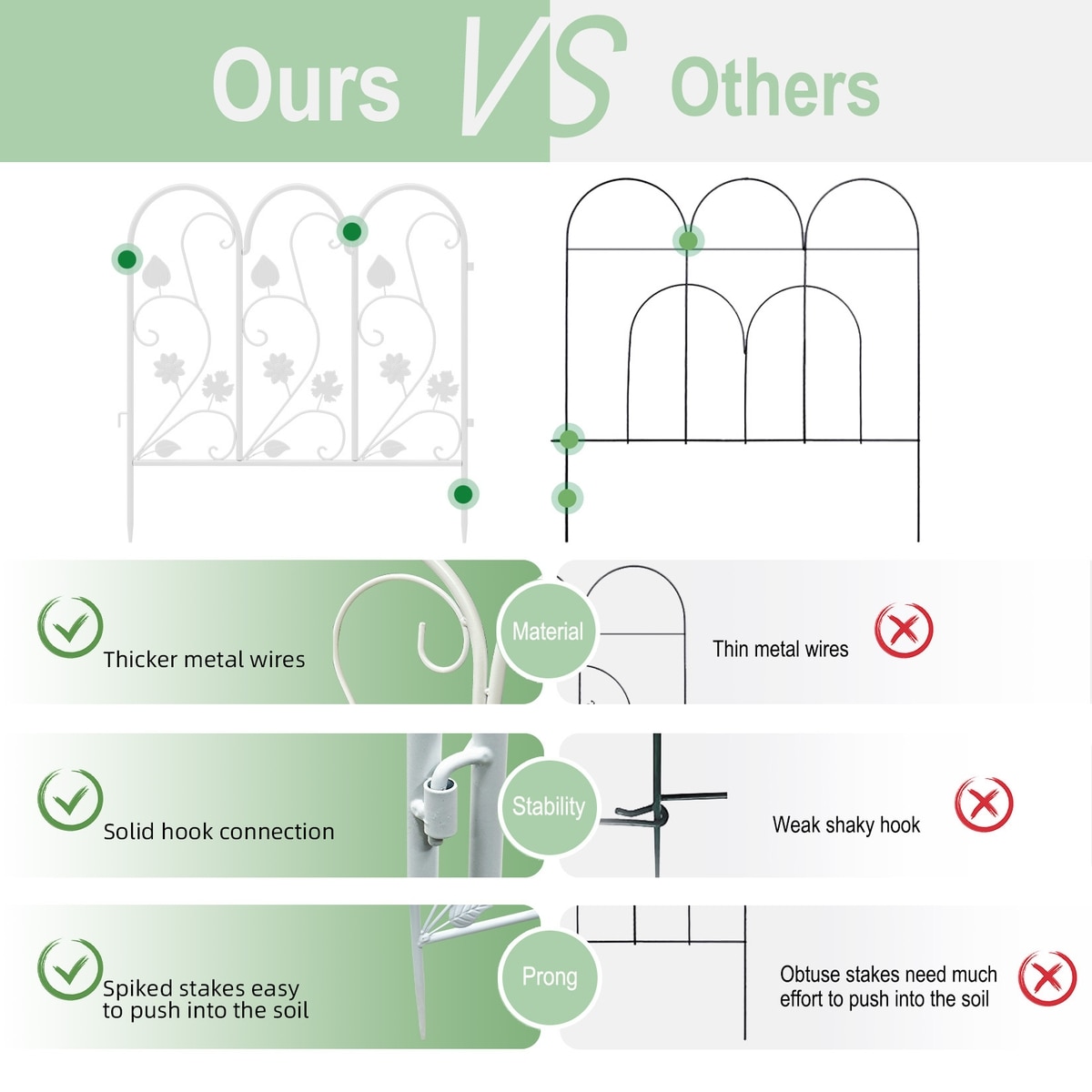 Ours VS Others

Thicker metal wires

Material

Thin metal wires

Solid hook connection

Stability

Weak shaky hook

Spiked stakes easy to push into the soil

Prong

Obtuse stakes need much effort to push into the soil