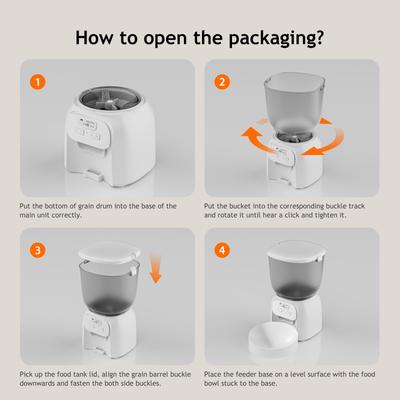 How to open the packaging?

1

Put the bottom of grain drum into the base of the main unit correctly.

2

Put the bucket into the corresponding buckle track and rotate it until hear a click and tighten it.

3

Pick up the food tank lid, align the grain barrel buckle downwards and fasten the both side buckles.

4

Place the feeder base on a level surface with the food bowl stuck to the base.