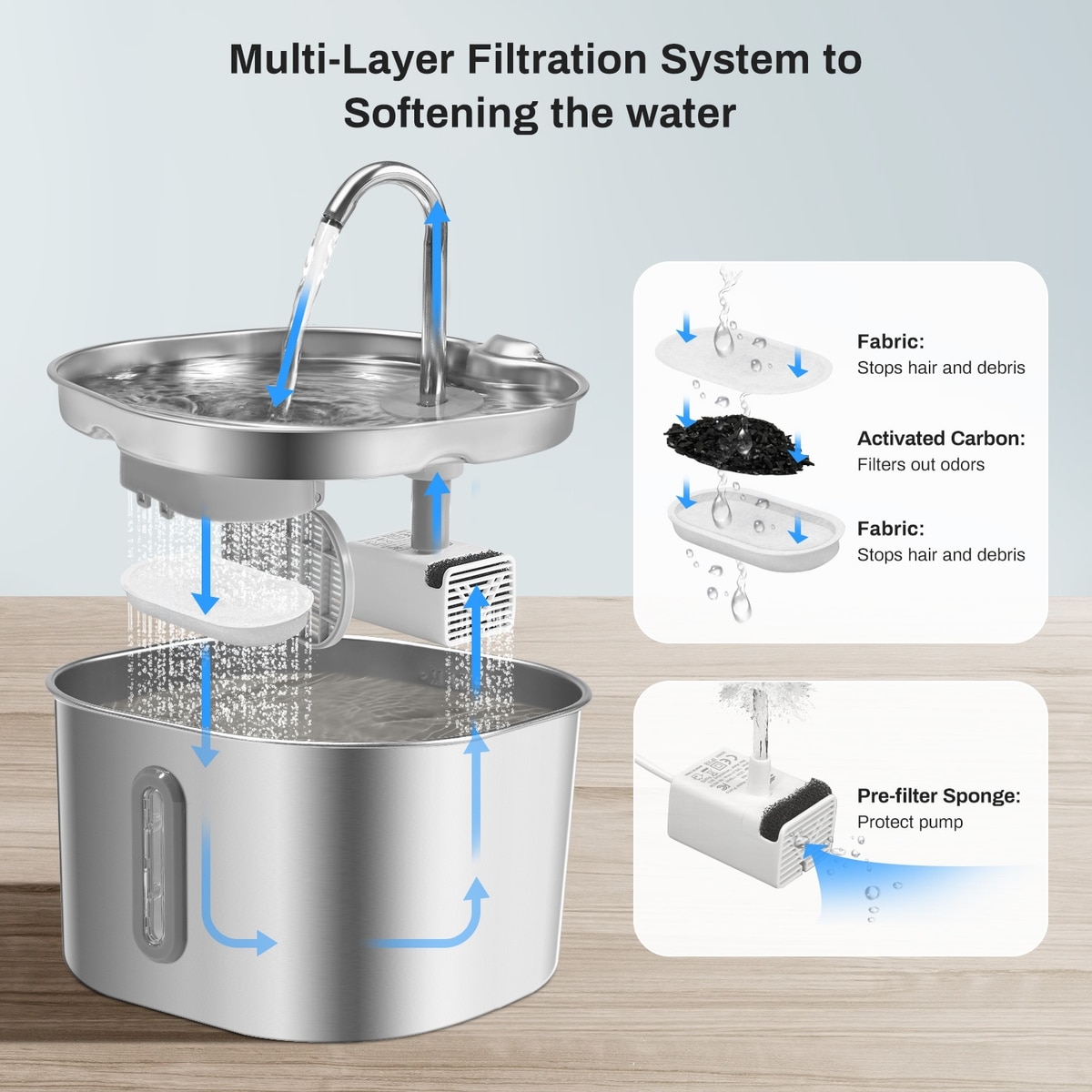 Multi-Layer Filtration System to Softening the water

Fabric:
Stops hair and debris

Activated Carbon:
Filters out odors

Fabric:
Stops hair and debris

Pre-filter Sponge:
Protect pump