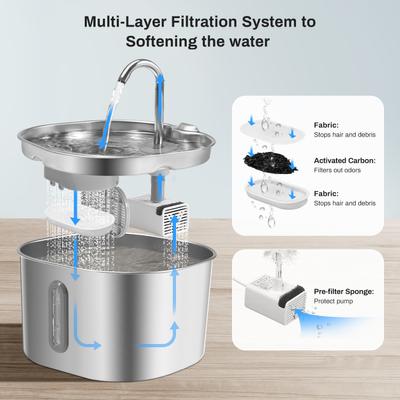 Multi-Layer Filtration System to Softening the water

Fabric:
Stops hair and debris

Activated Carbon:
Filters out odors

Fabric:
Stops hair and debris

Pre-filter Sponge:
Protect pump