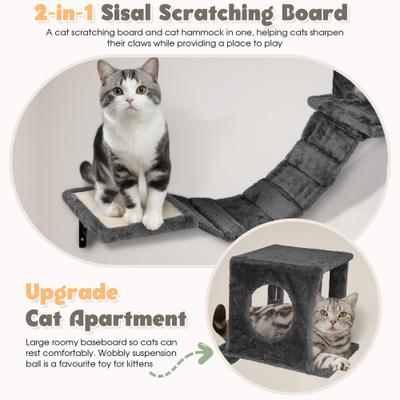 2-in-1 Sisal Scratching Board

A cat scratching board and cat hammock in one, helping cats sharpen their claws while providing a place to play

Upgrade
Cat Apartment

Large roomy baseboard so cats can rest comfortably. Wobbly suspension ball is a favourite toy for kittens