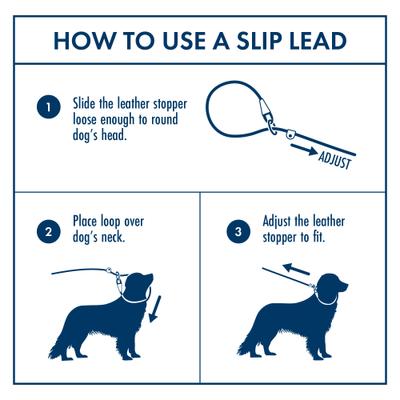 HOW TO USE A SLIP LEAD

1 Slide the leather stopper loose enough to round dog's head.

ADJUST

2 Place loop over dog's neck.

3 Adjust the leather stopper to fit.