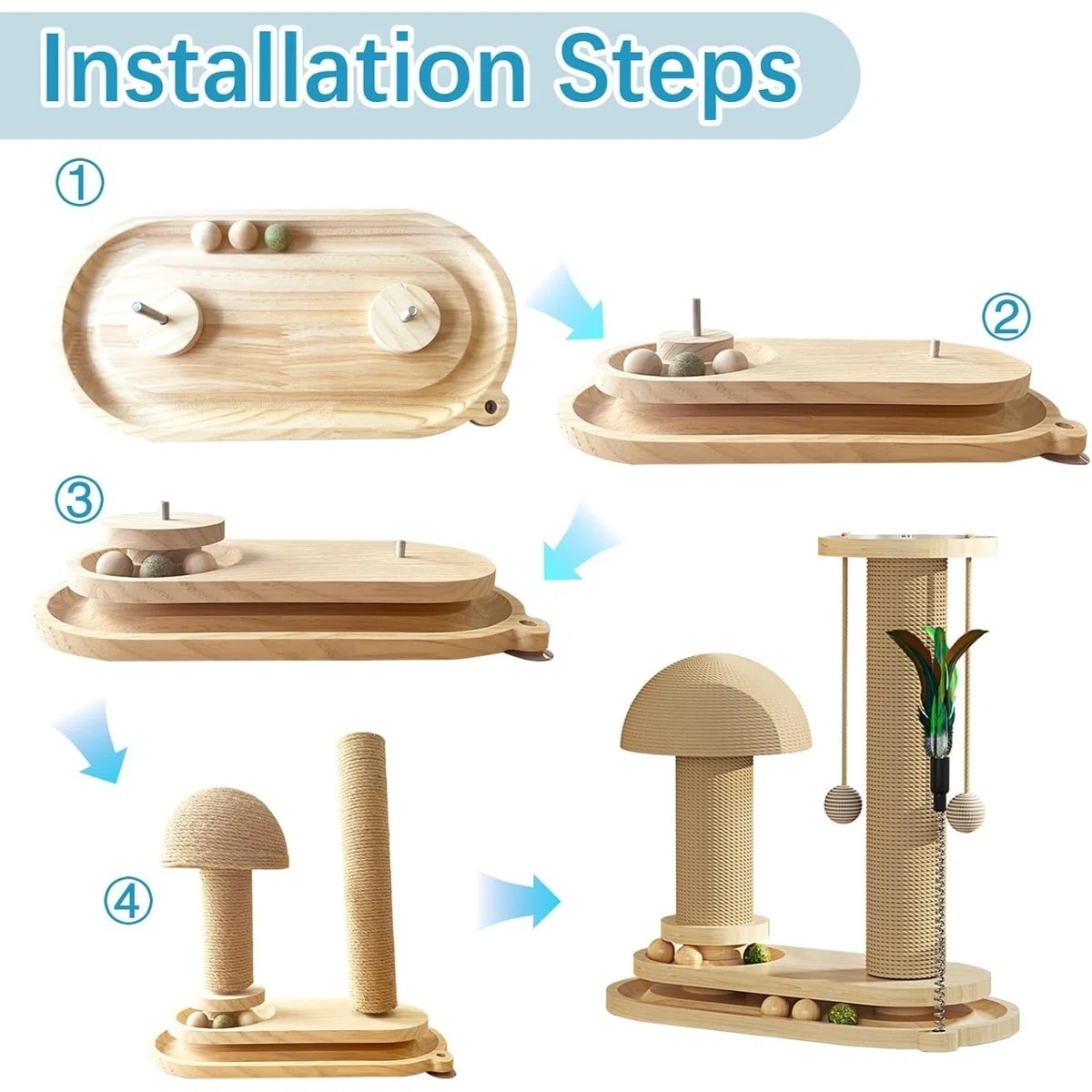 Installation Steps

①

②

③

④